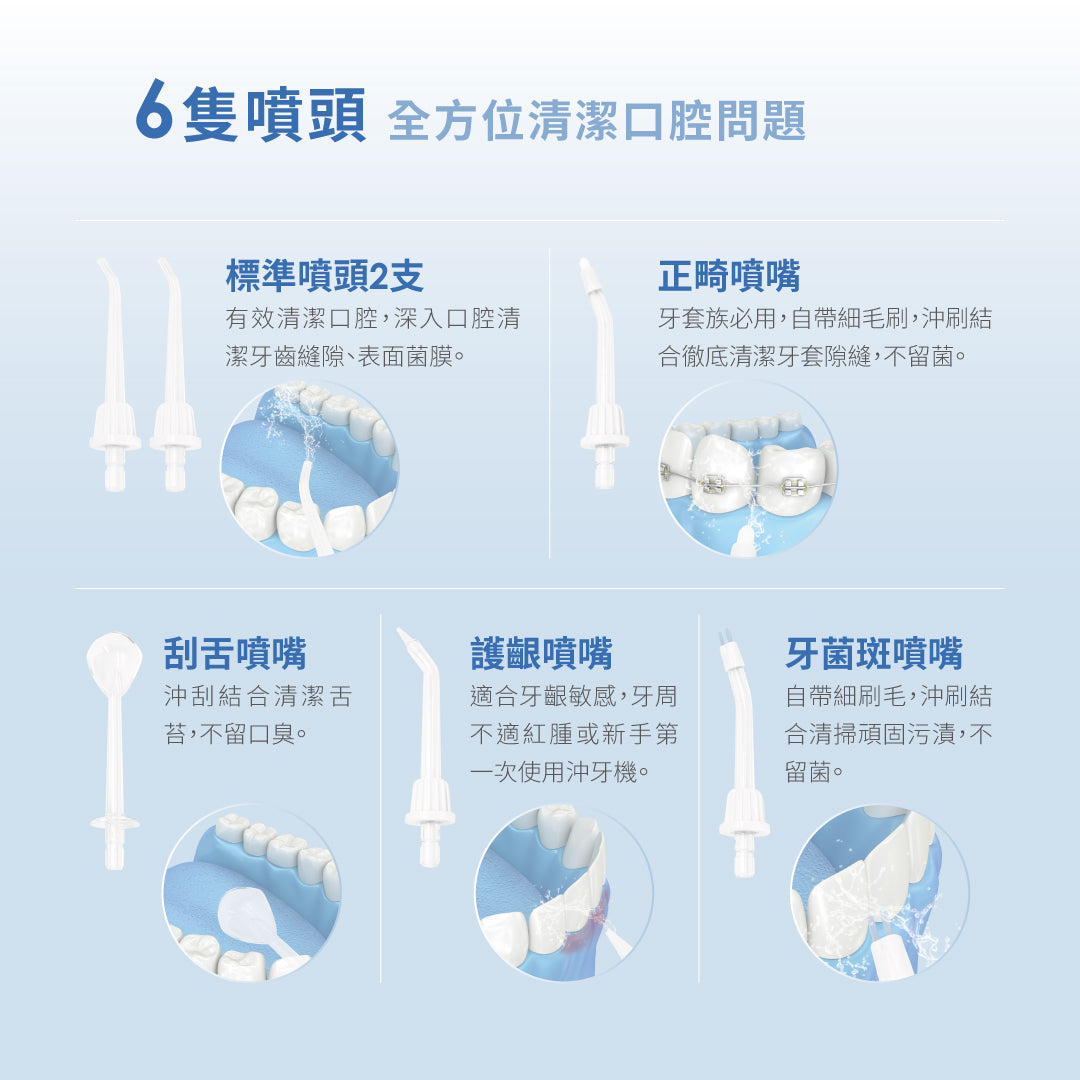 6隻噴頭 全方位清潔口腔問題

標準噴頭2支
有效清潔口腔，深入口腔清潔牙齒縫隙、表面菌膜。

正畸噴嘴
牙套族必用，自帶細毛刷，沖刷結合徹底清潔牙套隙縫，不留菌。

刮舌噴嘴
沖刮結合清潔舌苔，不留口臭。

護齦噴嘴
適合牙齦敏感，牙周不適紅腫或新手第一次使用沖牙機。

牙菌斑噴嘴
自帶細刷毛，沖刷結合清掃頑固污漬，不留菌。